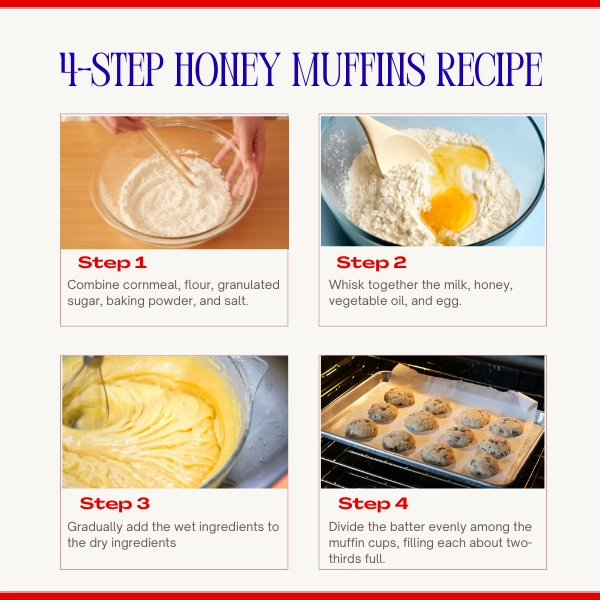 4-STEP HONEY MUFFINS RECIPE

Step 1
Combine cornmeal, flour, granulated sugar, baking powder, and salt.

Step 2
Whisk together the milk, honey, vegetable oil, and egg.

Step 3
Gradually add the wet ingredients to the dry ingredients

Step 4
Divide the batter evenly among the muffin cups, filling each about two-thirds full.